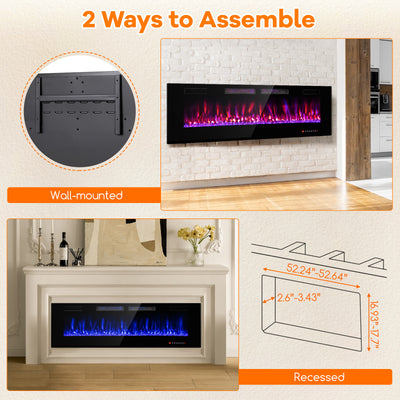 2 Ways to Assemble

Wall-mounted

52.24"-52.64"

2.6"-3.43"

16.93"-17.7"

Recessed